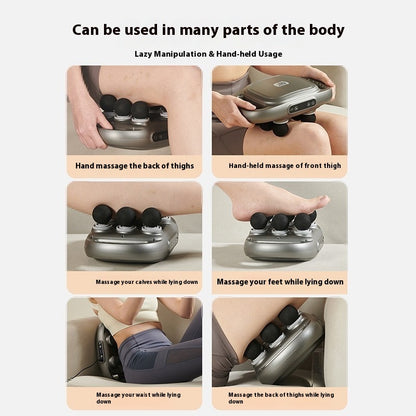 Can be used in many parts of the body

Lazy Manipulation & Hand-held Usage

Hand massage the back of thighs

Hand-held massage of front thigh

Massage your calves while lying down

Massage your feet while lying down

Massage your waist while lying down

Massage the back of thighs while lying down