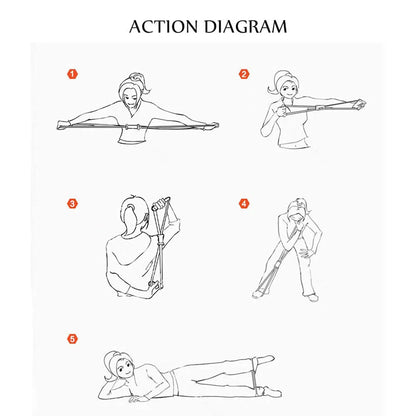 ACTION DIAGRAM

1

2

3

4

5